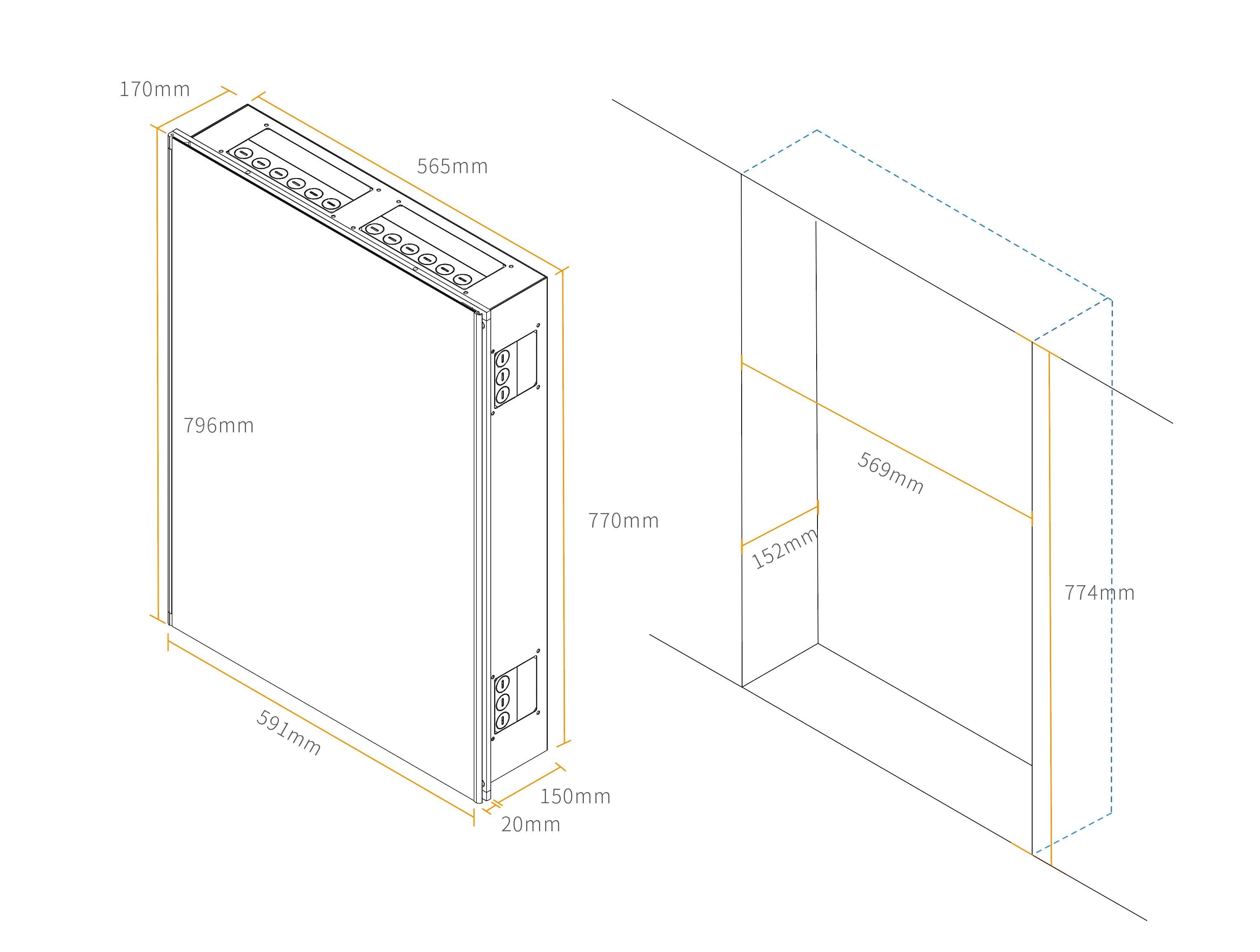 170mm

565mm

796mm

770mm

591mm

150mm

20mm

569mm

152mm

774mm