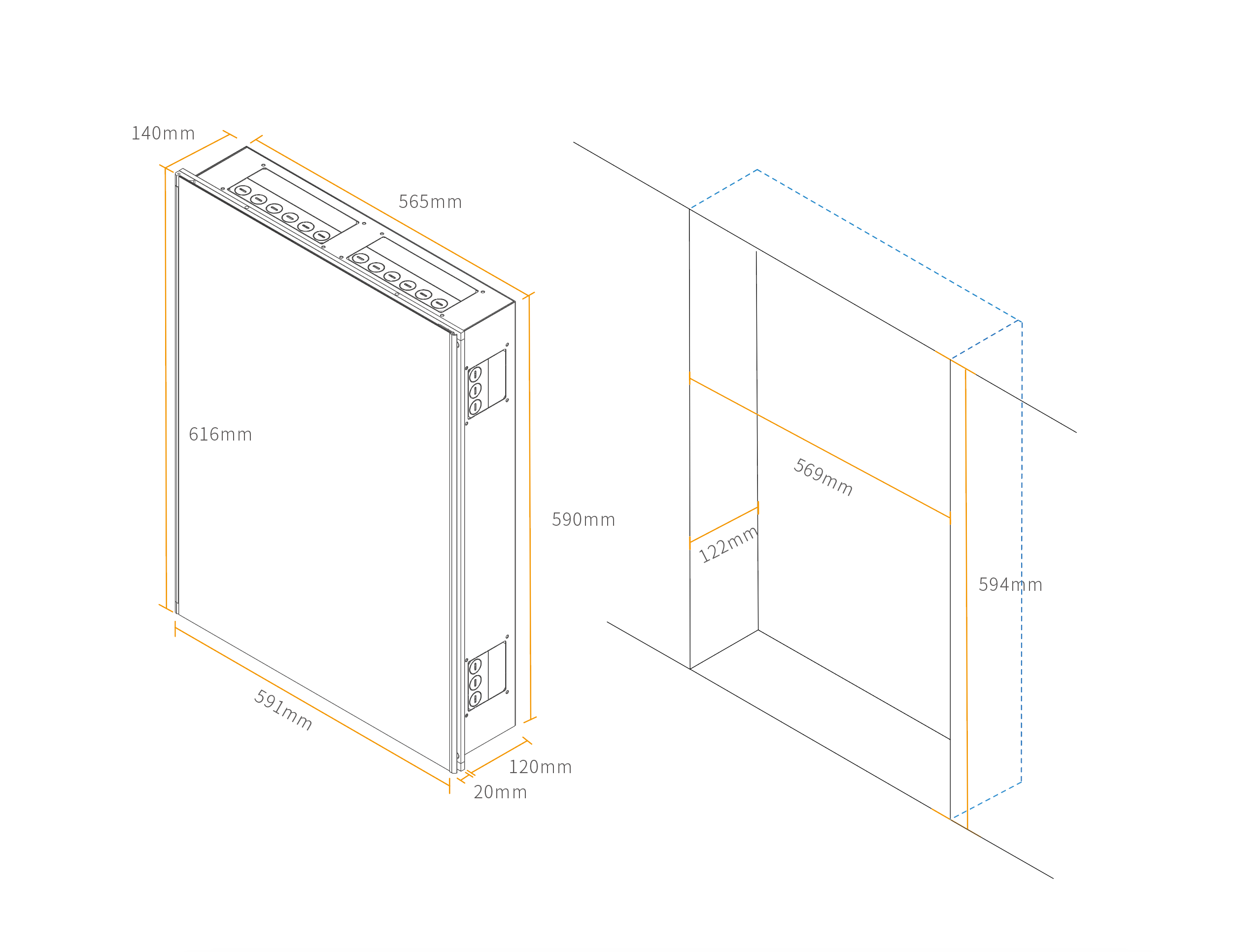 140mm

565mm

616mm

590mm

591mm

120mm

20mm

569mm

122mm

594mm